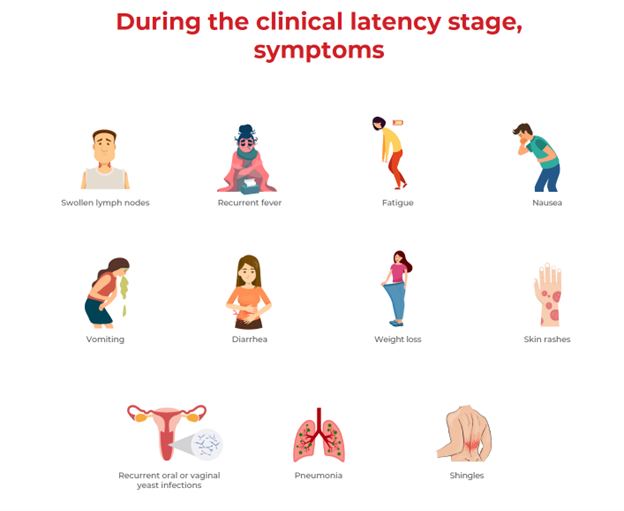 During the clinical latency stage, symptoms

Swollen lymph nodes

Recurrent fever

Fatigue

Nausea

Vomiting

Diarrhea

Weight loss

Skin rashes

Recurrent oral or vaginal yeast infections

Pneumonia

Shingles