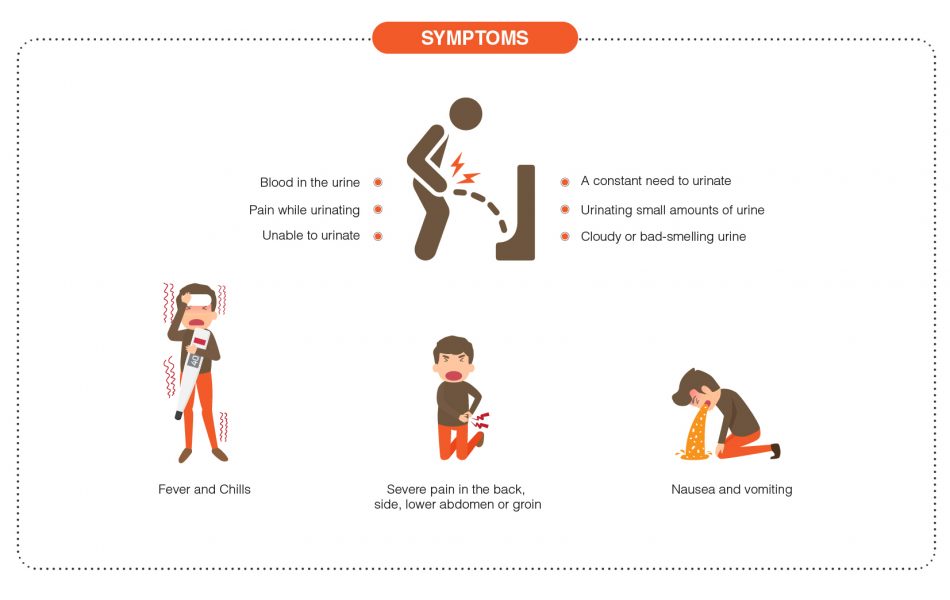 SYMPTOMS

Blood in the urine

Pain while urinating

Unable to urinate

A constant need to urinate

Urinating small amounts of urine

Cloudy or bad-smelling urine

Fever and Chills

Severe pain in the back, side, lower abdomen or groin

Nausea and vomiting